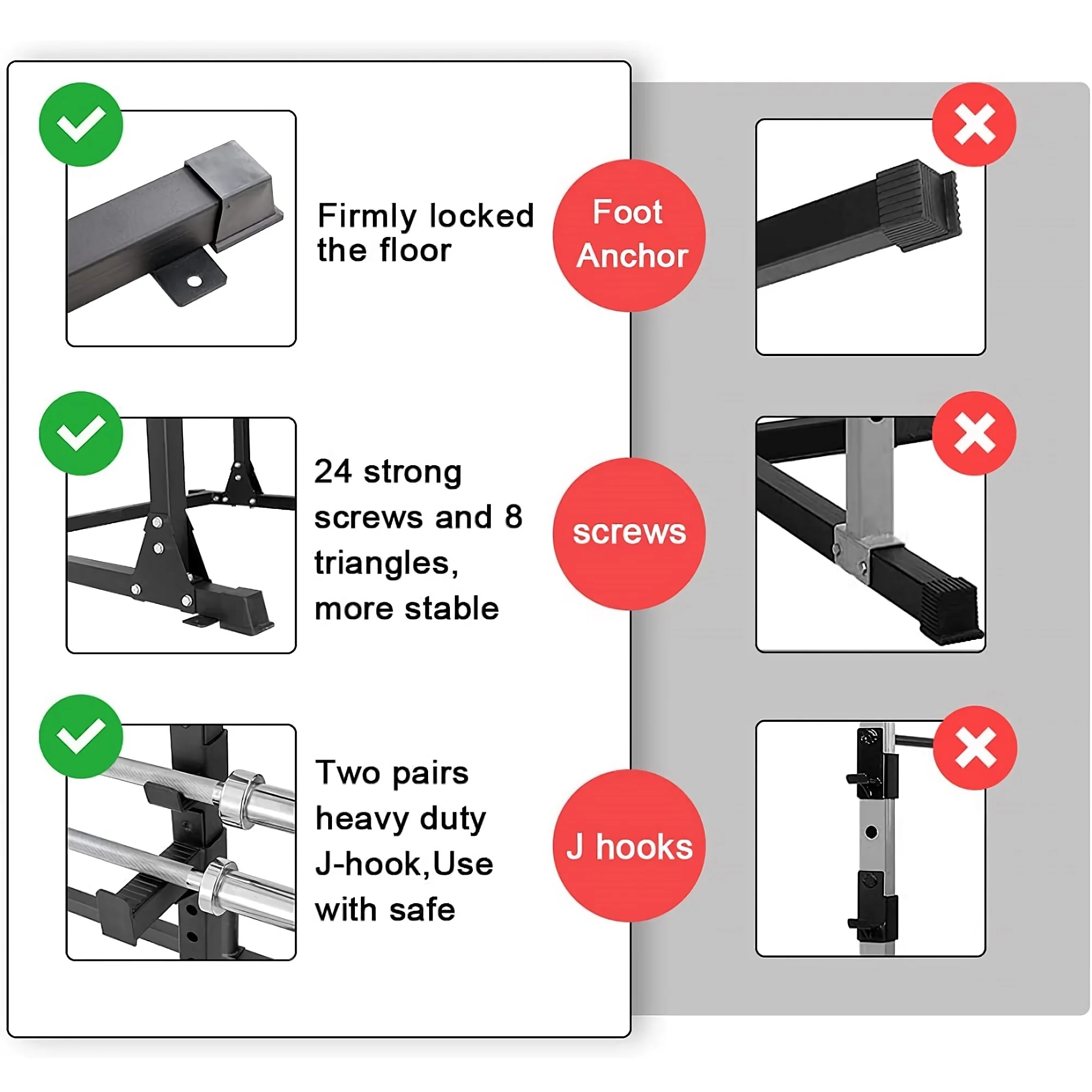 Firmly locked the floor

Foot Anchor

24 strong screws and 8 triangles, more stable

screws

Two pairs heavy duty J-hook,Use with safe

J hooks